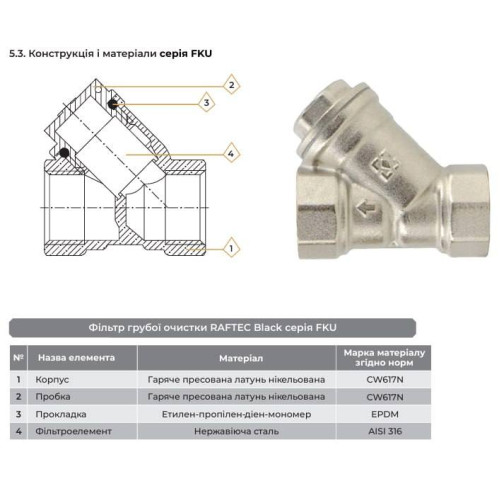 5.3. Конструкція і матеріали серія FKU

2

3

4

1

Фільтр грубої очистки RAFTEC Black серія FKU

| № | Назва елемента | Матеріал | Марка матеріалу згідно норм |
|---|---|---|---|
| 1 | Корпус | Гаряче пресована латунь нікельована | CW617N |
| 2 | Пробка | Гаряче пресована латунь нікельована | CW617N |
| 3 | Прокладка | Етилен-пропілен-дієн-мономер | EPDM |
| 4 | Фільтроелемент | Нержавіюча сталь | AISI 316 |