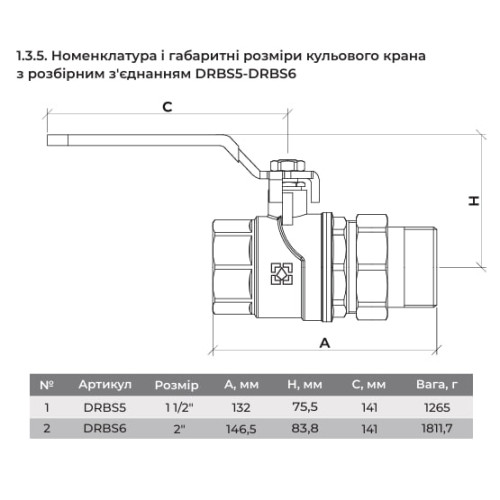 1.3.5. Номенклатура і габаритні розміри кульового крана з розбірним з'єднанням DRBS5-DRBS6

C

H

A

| № | Артикул | Розмір | A, мм | H, мм | C, мм | Вага, г |
|---|---|---|---|---|---|---|
| 1 | DRBS5 | 1 1/2" | 132 | 75,5 | 141 | 1265 |
| 2 | DRBS6 | 2" | 146,5 | 83,8 | 141 | 1811,7 |