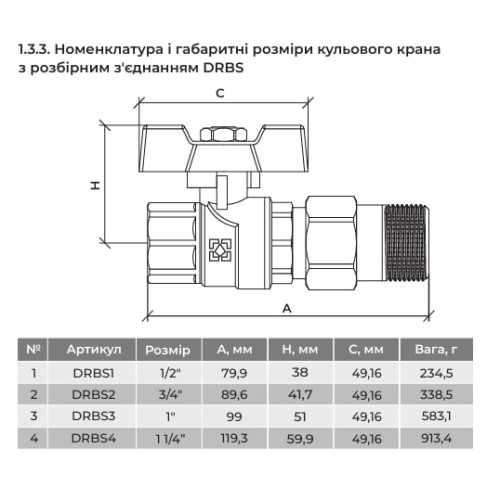 1.3.3. Номенклатура і габаритні розміри кульового крана з розбірним з'єднанням DRBS

C

H

A

| № | Артикул | Розмір | A, мм | H, мм | C, мм | Вага, г |
|---|---|---|---|---|---|---|
| 1 | DRBS1 | 1/2" | 79,9 | 38 | 49,16 | 234,5 |
| 2 | DRBS2 | 3/4" | 89,6 | 41,7 | 49,16 | 338,5 |
| 3 | DRBS3 | 1" | 99 | 51 | 49,16 | 583,1 |
| 4 | DRBS4 | 1 1/4" | 119,3 | 59,9 | 49,16 | 913,4 |