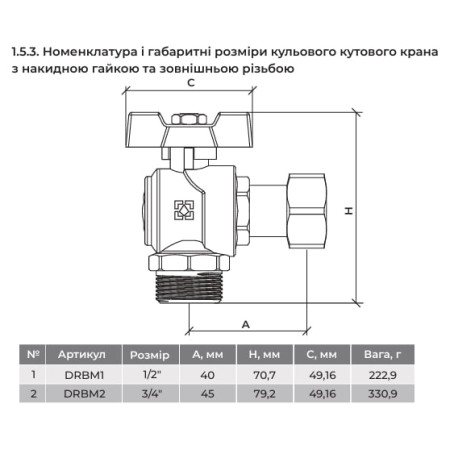 1.5.3. Номенклатура і габаритні розміри кульового кутового крана з накидною гайкою та зовнішньою різьбою

C

H

A

| № | Артикул | Розмір | A, мм | H, мм | C, мм | Вага, г |
|---|---|---|---|---|---|---|
| 1 | DRBM1 | 1/2" | 40 | 70,7 | 49,16 | 222,9 |
| 2 | DRBM2 | 3/4" | 45 | 79,2 | 49,16 | 330,9 |